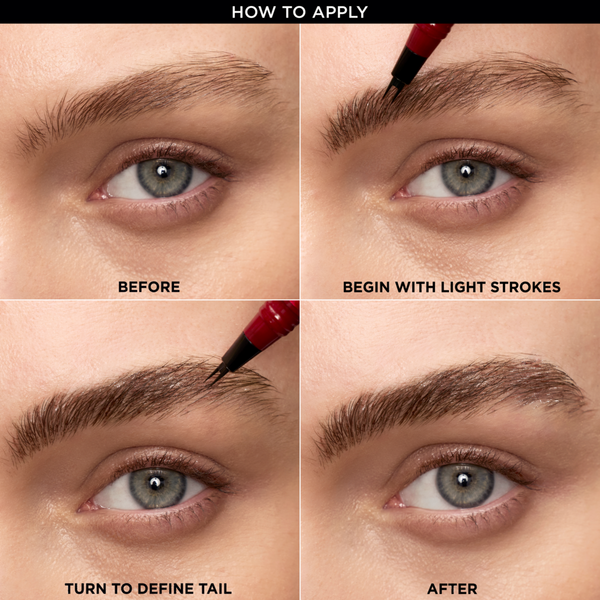 HOW TO APPLY

BEFORE

BEGIN WITH LIGHT STROKES

TURN TO DEFINE TAIL

AFTER