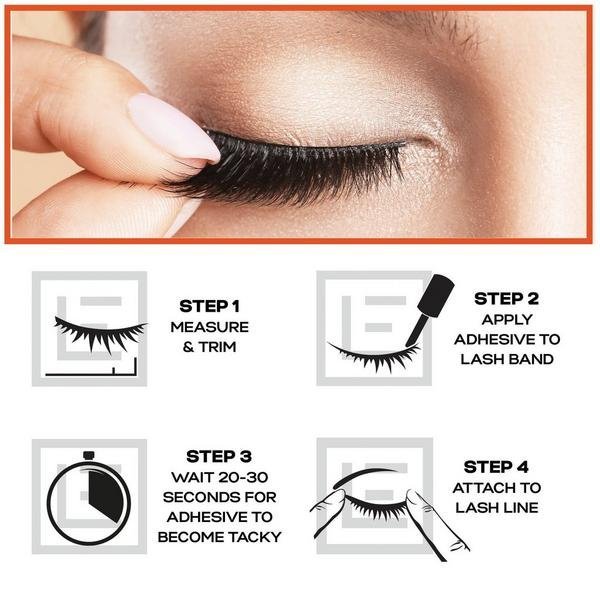 STEP 1
MEASURE & TRIM

STEP 2
APPLY ADHESIVE TO LASH BAND

STEP 3
WAIT 20-30 SECONDS FOR ADHESIVE TO BECOME TACKY

STEP 4
ATTACH TO LASH LINE