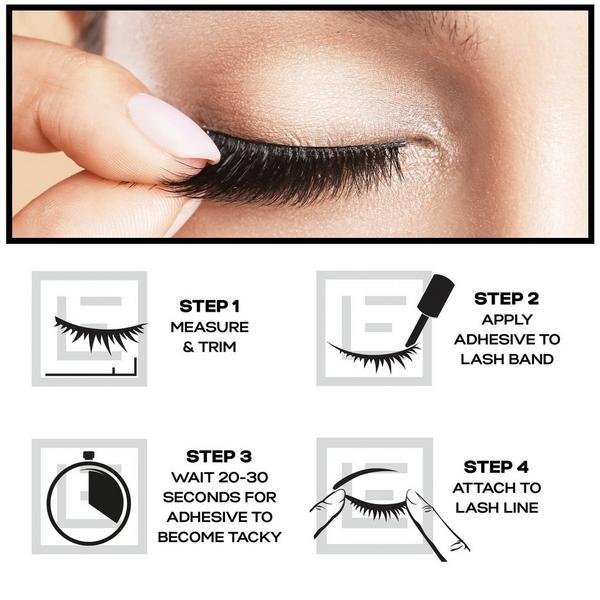 STEP 1
MEASURE & TRIM

STEP 2
APPLY ADHESIVE TO LASH BAND

STEP 3
WAIT 20-30 SECONDS FOR ADHESIVE TO BECOME TACKY

STEP 4
ATTACH TO LASH LINE